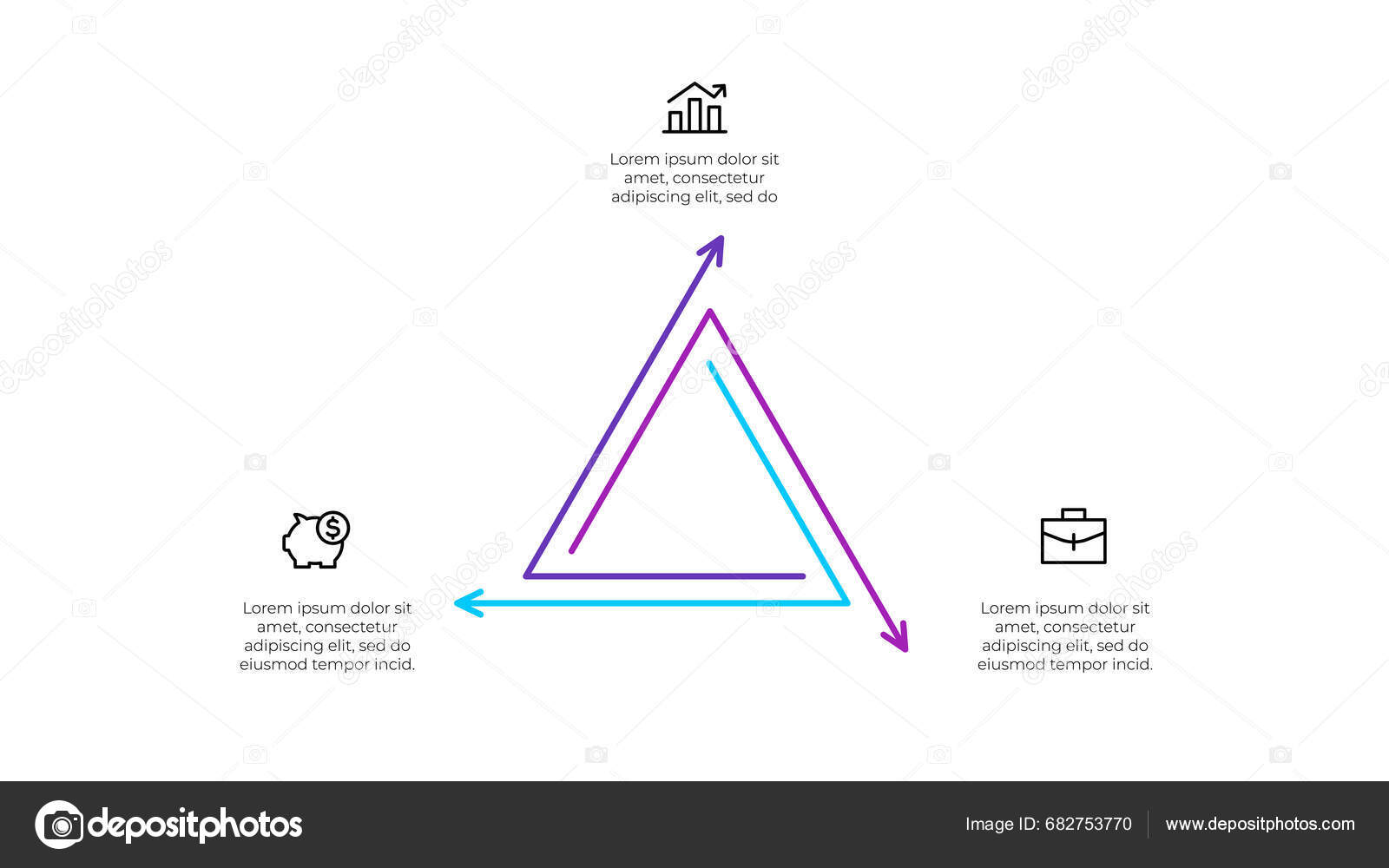 Lorem ipsum dolor sit amet, consectetur adipiscing elit, sed do

Lorem ipsum dolor sit amet, consectetur adipiscing elit, sed do eiusmod tempor incid.

Lorem ipsum dolor sit amet, consectetur adipiscing elit, sed do eiusmod tempor incid.

depositphotos

Image ID: 682753770

www.depositphotos.com