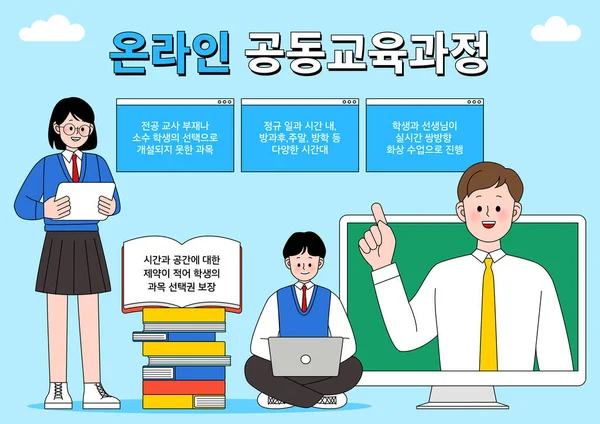 온라인 공동교육과정

전공 교사 부재나 소수 학생의 선택으로 개설되지 못한 과목

정규 일과 시간 내, 방과후,주말, 방학 등 다양한 시간대

학생과 선생님이 실시간 쌍방향 화상 수업으로 진행

시간과 공간에 대한 제약이 적어 학생의 과목 선택권 보장