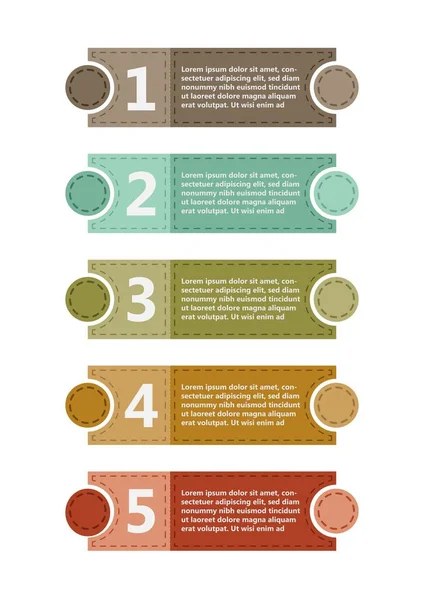 1

Lorem ipsum dolor sit amet, consectetuer adipiscing elit, sed diam nonummy nibh euismod tincidunt ut laoreet dolore magna aliquam erat volutpat. Ut wisi enim ad

2

Lorem ipsum dolor sit amet, consectetuer adipiscing elit, sed diam nonummy nibh euismod tincidunt ut laoreet dolore magna aliquam erat volutpat. Ut wisi enim ad

3

Lorem ipsum dolor sit amet, consectetuer adipiscing elit, sed diam nonummy nibh euismod tincidunt ut laoreet dolore magna aliquam erat volutpat. Ut wisi enim ad

4

Lorem ipsum dolor sit amet, consectetuer adipiscing elit, sed diam nonummy nibh euismod tincidunt ut laoreet dolore magna aliquam erat volutpat. Ut wisi enim ad

5

Lorem ipsum dolor sit amet, consectetuer adipiscing elit, sed diam nonummy nibh euismod tincidunt ut laoreet dolore magna aliquam erat volutpat. Ut wisi enim ad