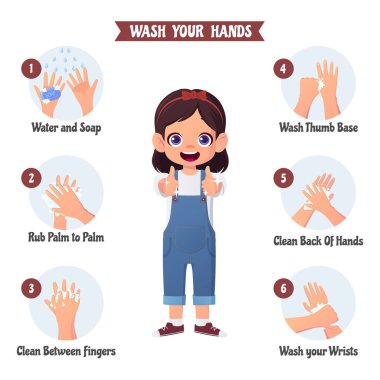 WASH YOUR HANDS

1
Water and Soap

2
Rub Palm to Palm

3
Clean Between Fingers

4
Wash Thumb Base

5
Clean Back Of Hands

6
Wash your Wrists