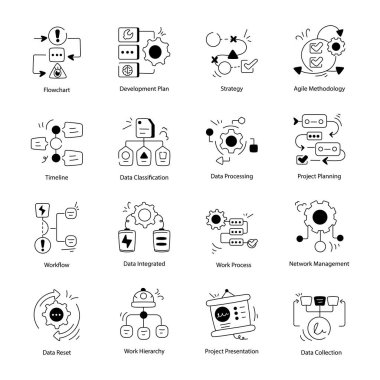 Flowchart

Development Plan

Strategy

Agile Methodology

Timeline

Data Classification

Data Processing

Project Planning

Workflow

Data Integrated

Work Process

Network Management

Data Reset

Work Hierarchy

Project Presentation

Data Collection