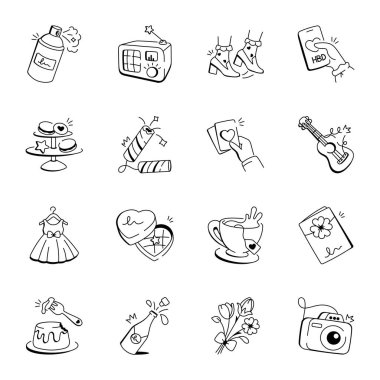 HBD