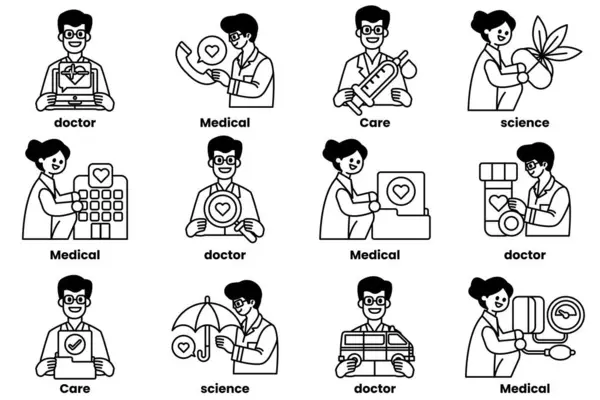 doctor

Medical

Care

science

Medical

doctor

Medical

doctor

Care

science

doctor

Medical