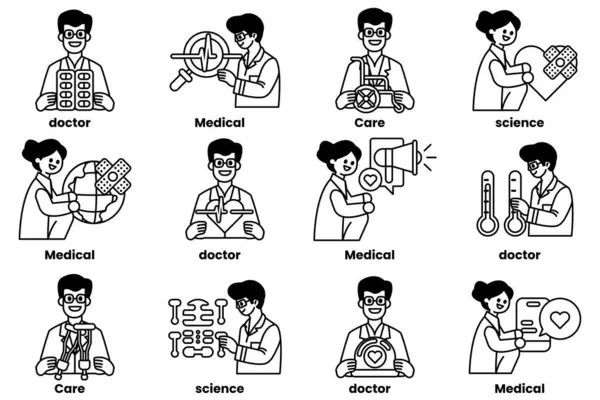 doctor
Medical
Care
science

Medical
doctor
Medical
doctor

Care
science
doctor
Medical