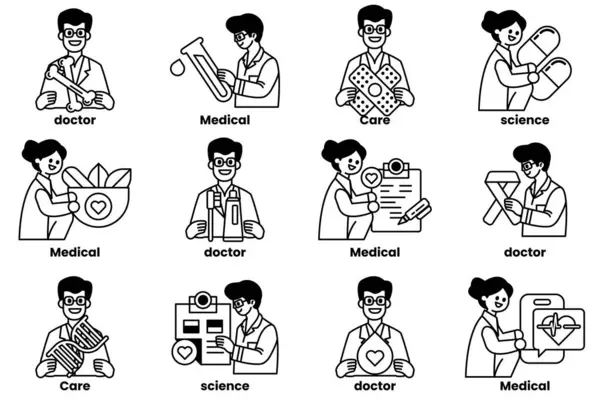 doctor

Medical

Care

science

Medical

doctor

Medical

doctor

Care

science

doctor

Medical