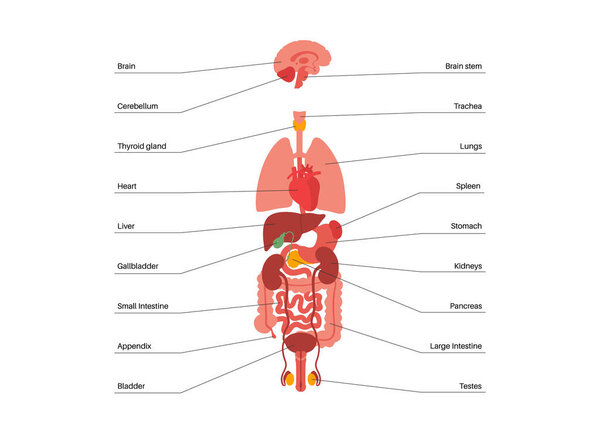 Brain
Cerebellum
Thyroid gland
Heart
Liver
Gallbladder
Small Intestine
Appendix
Bladder

Brain stem
Trachea
Lungs
Spleen
Stomach
Kidneys
Pancreas
Large Intestine
Testes