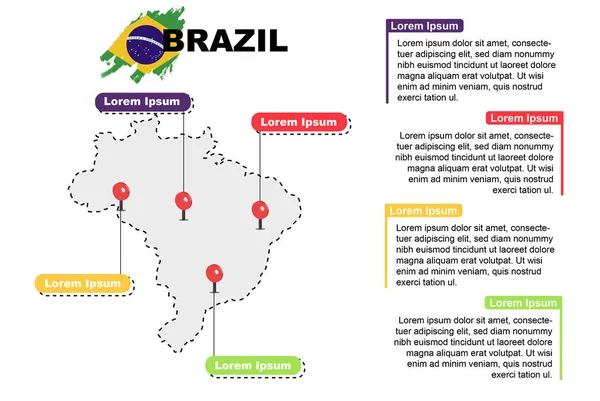 BRAZIL

Lorem Ipsum

Lorem Ipsum

Lorem Ipsum

Lorem Ipsum

Lorem Ipsum

Lorem ipsum dolor sit amet, consectetuer adipiscing elit, sed diam nonummy nibh euismod tincidunt ut laoreet dolore magna aliquam erat volutpat. Ut wisi enim ad minim veniam, quis nostrud exerci tation ul.

Lorem Ipsum

Lorem ipsum dolor sit amet, consectetuer adipiscing elit, sed diam nonummy nibh euismod tincidunt ut laoreet dolore magna aliquam erat volutpat. Ut wisi enim ad minim veniam, quis nostrud exerci tation ul.

Lorem Ipsum

Lorem ipsum dolor sit amet, consectetuer adipiscing elit, sed diam nonummy nibh euismod tincidunt ut laoreet dolore magna aliquam erat volutpat. Ut wisi enim ad minim veniam, quis nostrud exerci tation ul.

Lorem Ipsum

Lorem ipsum dolor sit amet, consectetuer adipiscing elit, sed diam nonummy nibh euismod tincidunt ut laoreet dolore magna aliquam erat volutpat. Ut wisi enim ad minim veniam, quis nostrud exerci tation ul.