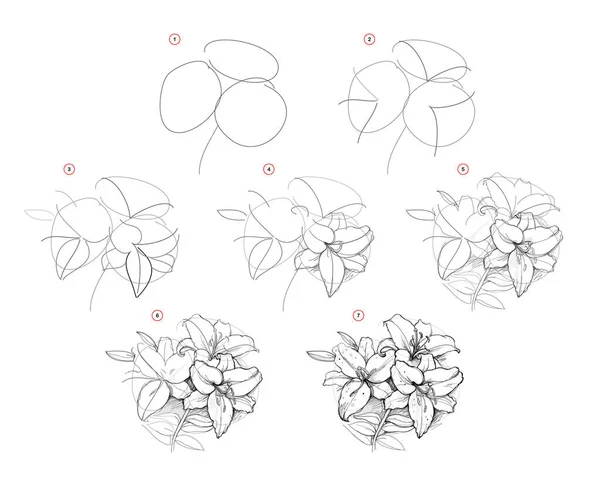 1

2

3

4

5

6

7