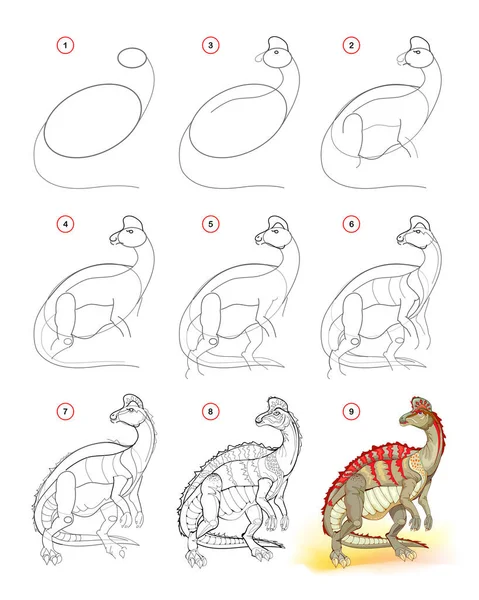 1

3

2

4

5

6

7

8

9