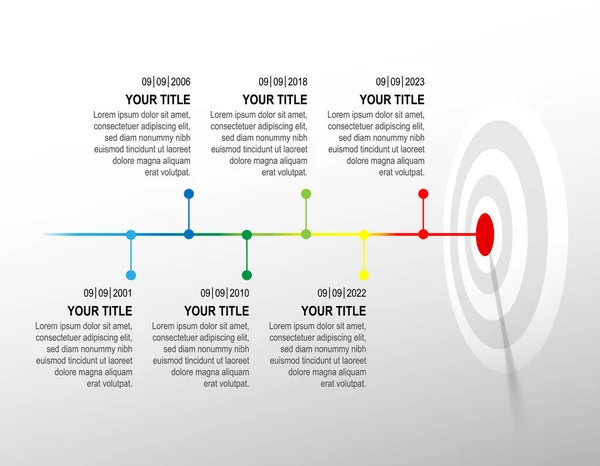 09|09|2006
YOUR TITLE
Lorem ipsum dolor sit amet, consectetuer adipiscing elit, sed diam nonummy nibh euismod tincidunt ut laoreet dolore magna aliquam erat volutpat.

09|09|2018
YOUR TITLE
Lorem ipsum dolor sit amet, consectetuer adipiscing elit, sed diam nonummy nibh euismod tincidunt ut laoreet dolore magna aliquam erat volutpat.

09|09|2023
YOUR TITLE
Lorem ipsum dolor sit amet, consectetuer adipiscing elit, sed diam nonummy nibh euismod tincidunt ut laoreet dolore magna aliquam erat volutpat.

09|09|2001
YOUR TITLE
Lorem ipsum dolor sit amet, consectetuer adipiscing elit, sed diam nonummy nibh euismod tincidunt ut laoreet dolore magna aliquam erat volutpat.

09|09|2010
YOUR TITLE
Lorem ipsum dolor sit amet, consectetuer adipiscing elit, sed diam nonummy nibh euismod tincidunt ut laoreet dolore magna aliquam erat volutpat.

09|09|2022
YOUR TITLE
Lorem ipsum dolor sit amet, consectetuer adipiscing elit, sed diam nonummy nibh euismod tincidunt ut laoreet dolore magna aliquam erat volutpat.