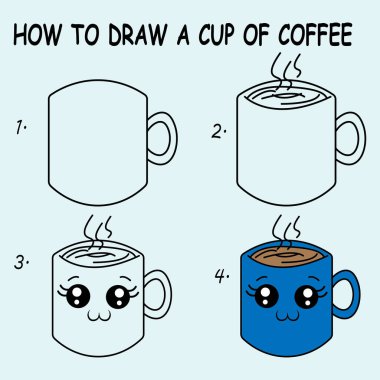 HOW TO DRAW A CUP OF COFFEE

1.

2.

3.

4.