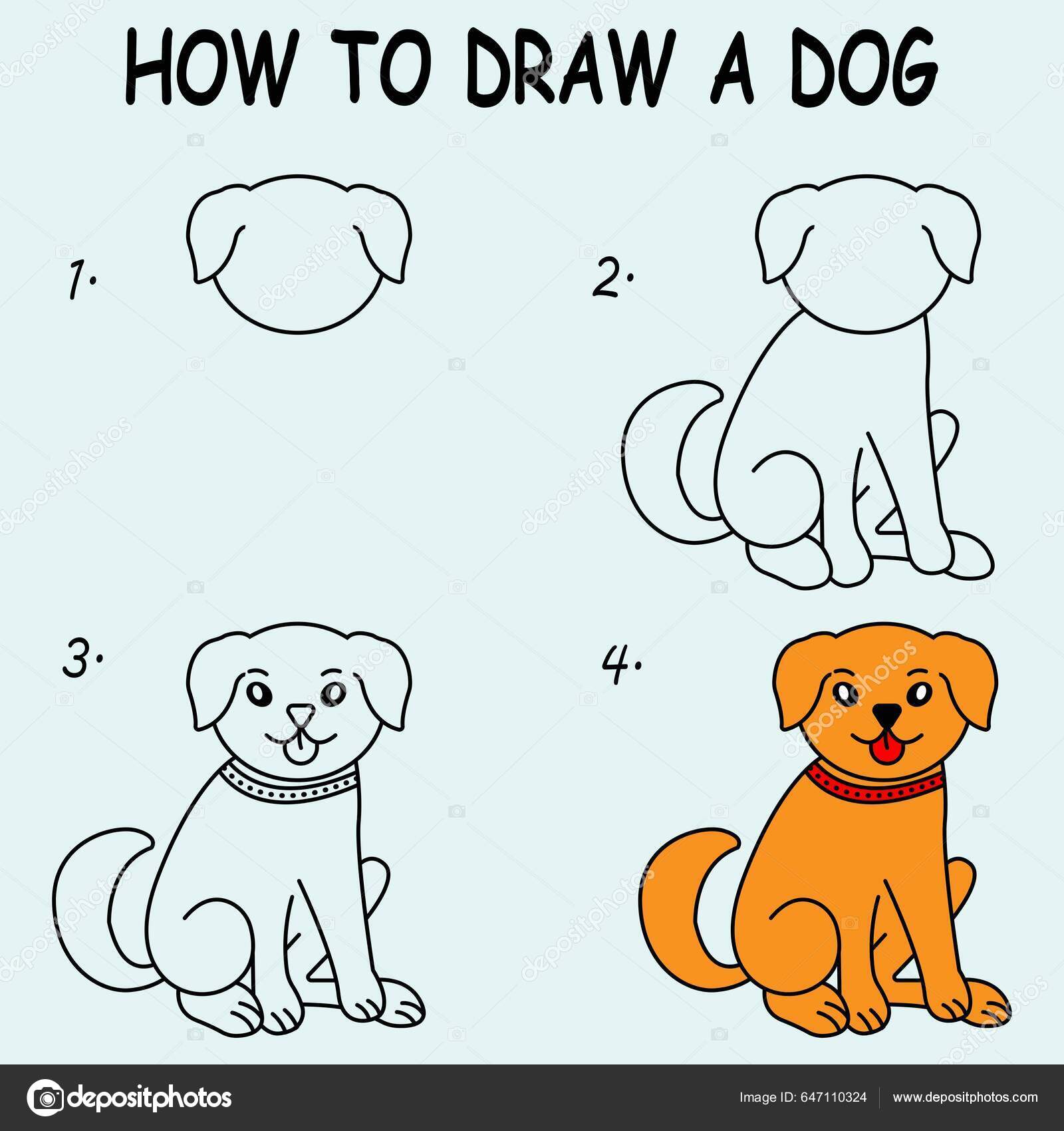 HOW TO DRAW A DOG

1.

2.

3.

4.

depositphotos

Image ID: 647110324

www.depositphotos.com