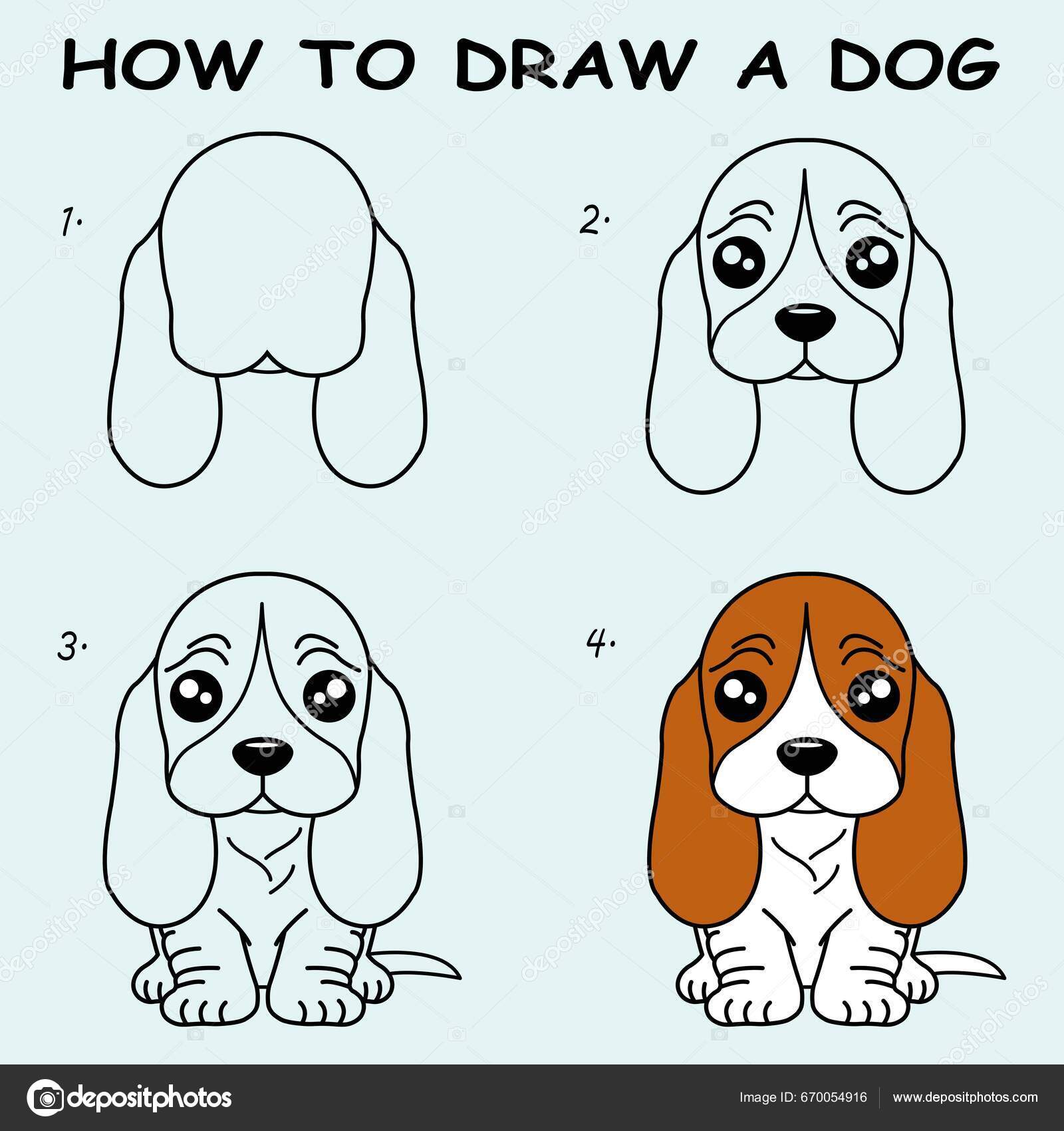 HOW TO DRAW A DOG

1.

2.

3.

4.

depositphotos

Image ID: 670054916

www.depositphotos.com