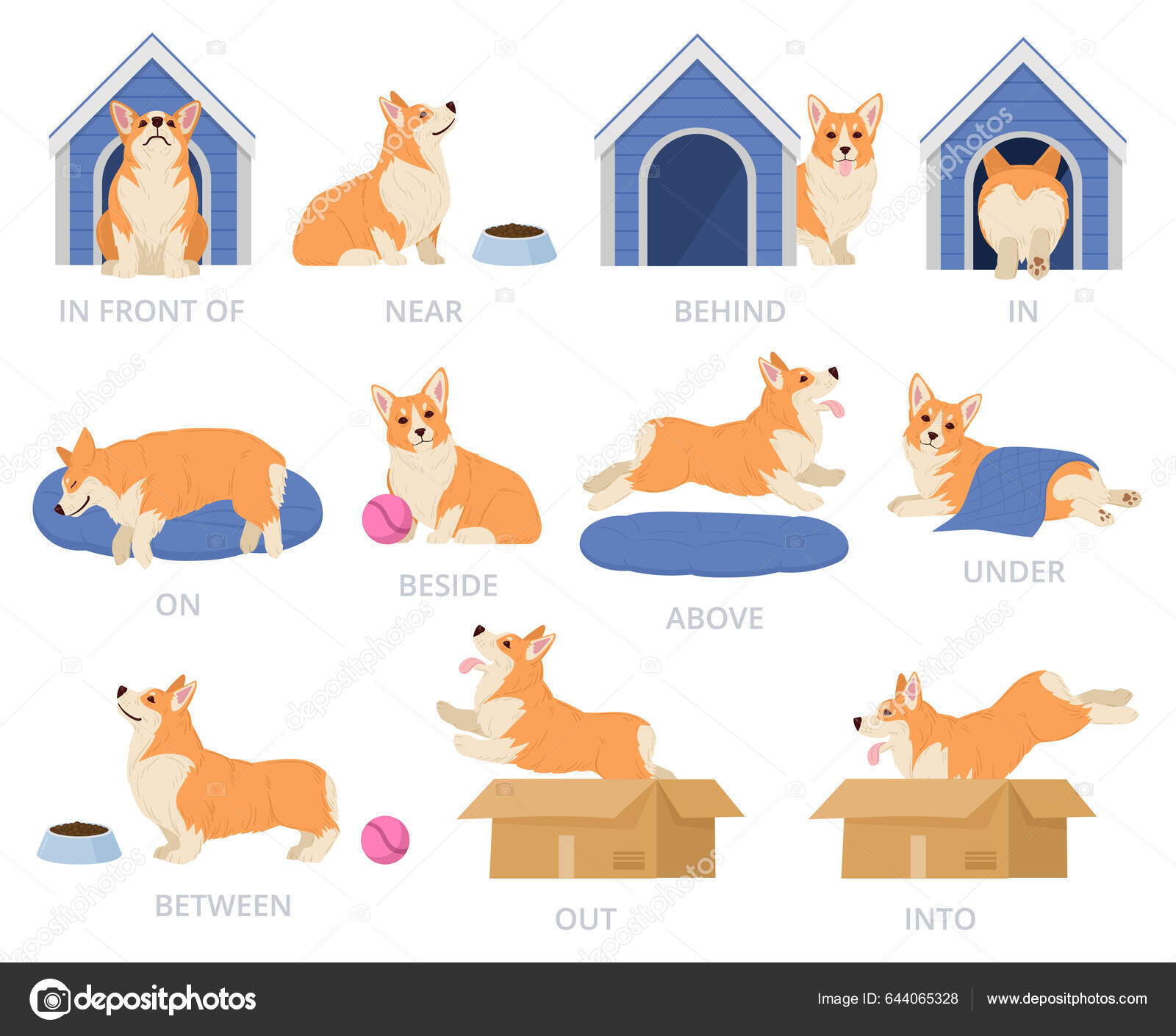 IN FRONT OF

NEAR

BEHIND

IN

ON

BESIDE

ABOVE

UNDER

BETWEEN

OUT

INTO

depositphotos

Image ID: 644065328

www.depositphotos.com