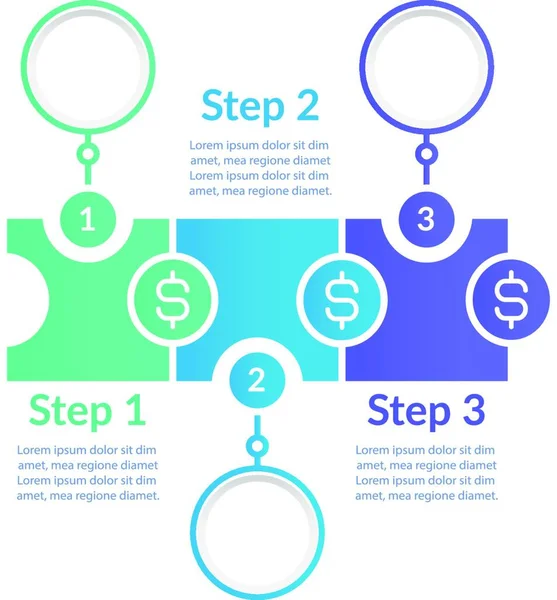 Step 2

Lorem ipsum dolor sit dim amet, mea regione diamet Lorem ipsum dolor sit dim amet, mea regione diamet.

1

3

$

$

$

2

Step 1

Lorem ipsum dolor sit dim amet, mea regione diamet Lorem ipsum dolor sit dim amet, mea regione diamet.

Step 3

Lorem ipsum dolor sit dim amet, mea regione diamet Lorem ipsum dolor sit dim amet, mea regione diamet.