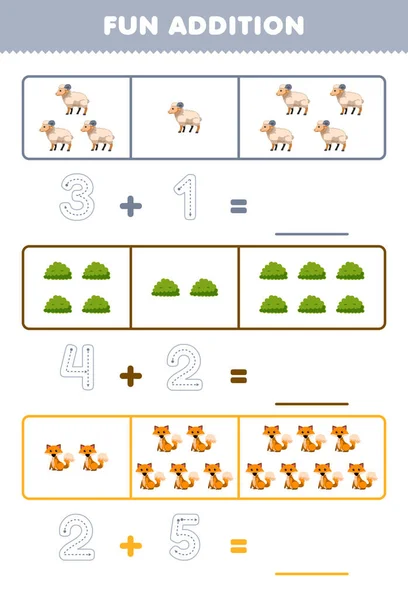 FUN ADDITION

$3 + 1 =$ ____

$4 + 2 =$ ____

$2 + 5 =$ ____