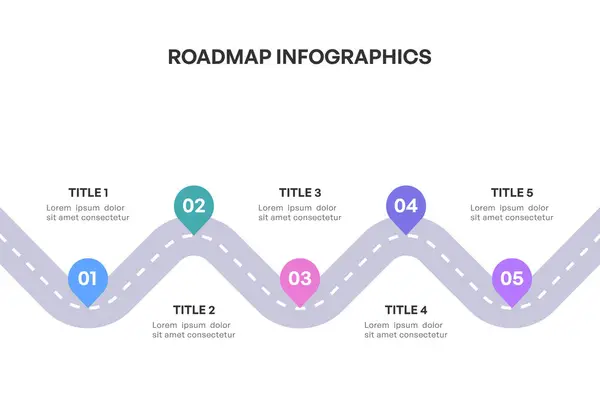 ROADMAP INFOGRAPHICS

TITLE 1
Lorem ipsum dolor sit amet consectetur

01

02

TITLE 2
Lorem ipsum dolor sit amet consectetur

TITLE 3
Lorem ipsum dolor sit amet consectetur

03

04

TITLE 4
Lorem ipsum dolor sit amet consectetur

TITLE 5
Lorem ipsum dolor sit amet consectetur

05