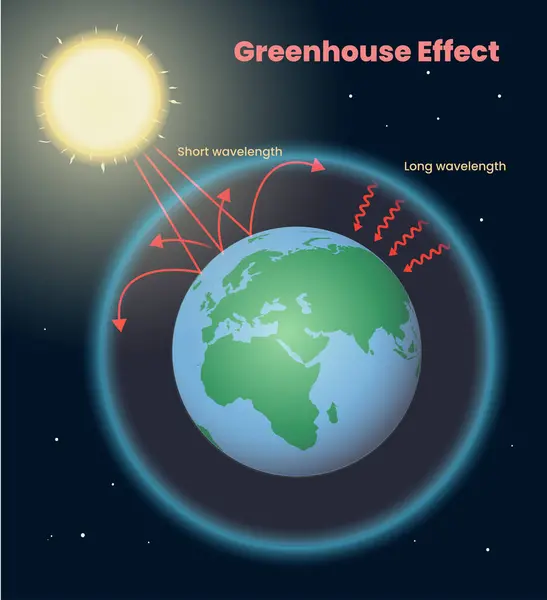 Greenhouse Effect

Short wavelength

Long wavelength