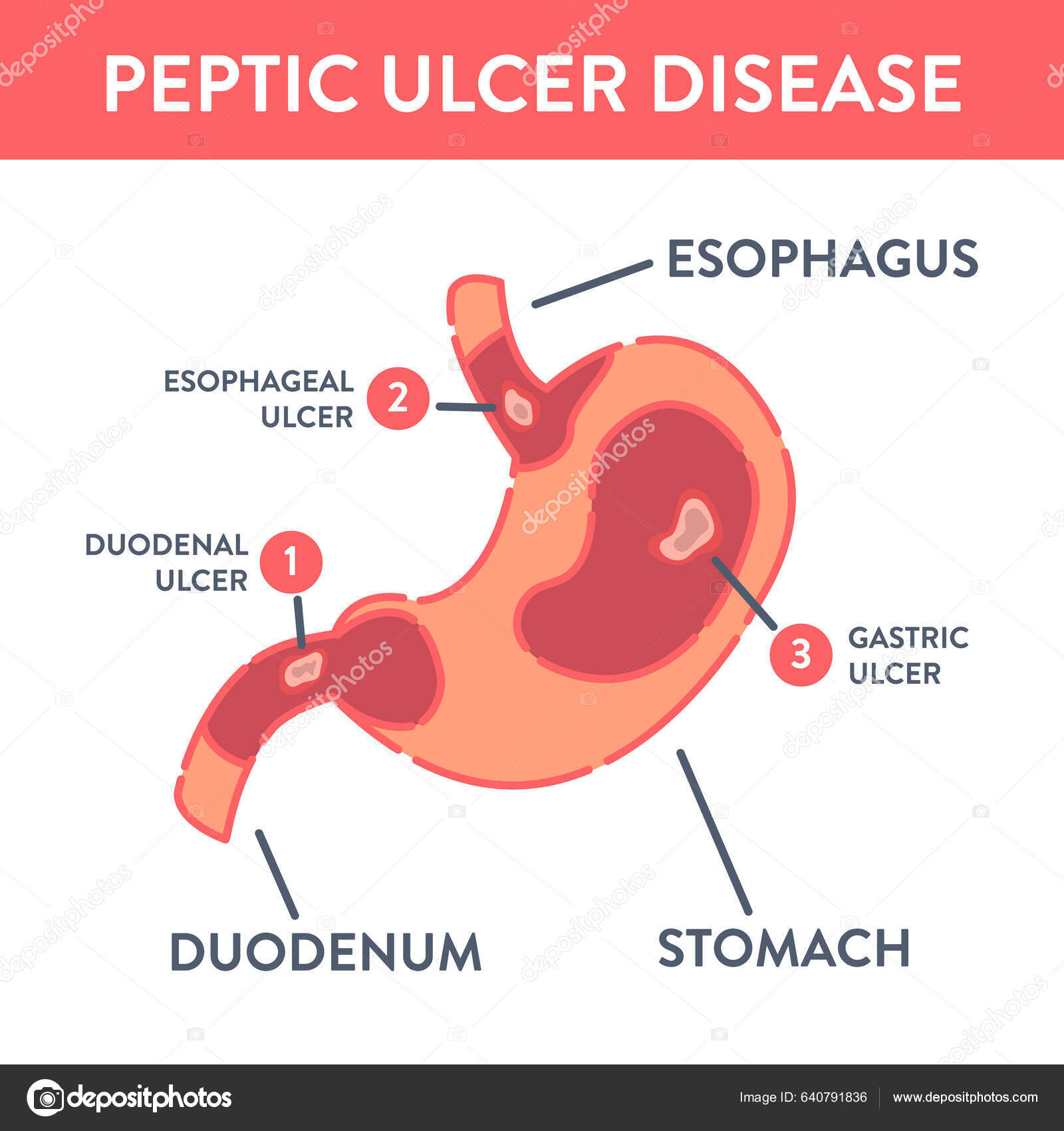 PEPTIC ULCER DISEASE

ESOPHAGUS

ESOPHAGEAL ULCER 2

DUODENAL ULCER 1

3 GASTRIC ULCER

DUODENUM

STOMACH

depositphotos

Image ID: 640791836 www.depositphotos.com