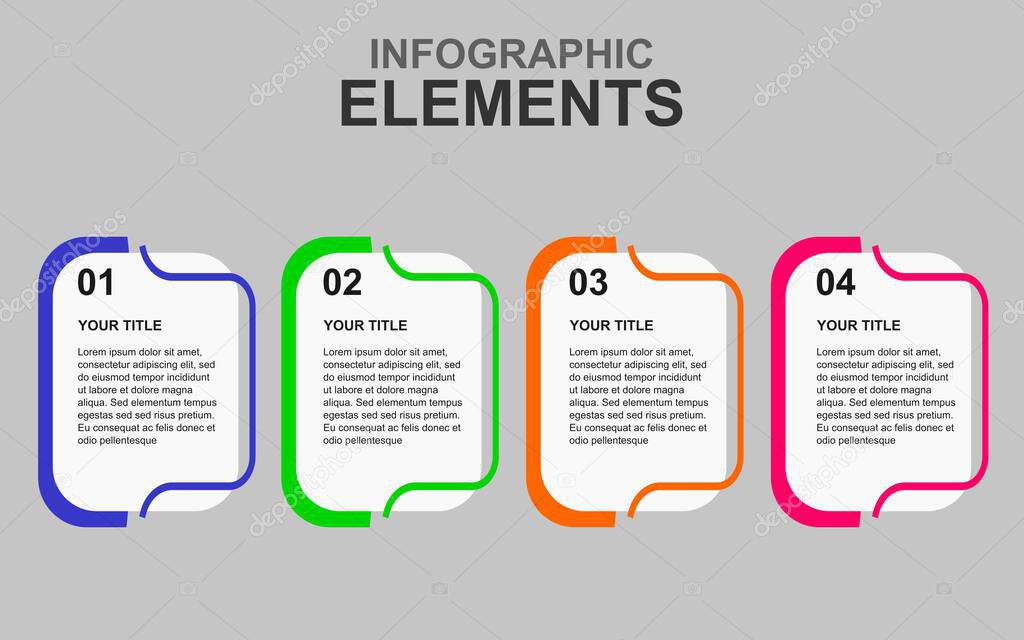 INFOGRAPHIC
ELEMENTS

01

YOUR TITLE

Lorem ipsum dolor sit amet, consectetur adipiscing elit, sed do eiusmod tempor incididunt ut labore et dolore magna aliqua. Sed elementum tempus egestas sed sed risus pretium. Eu consequat ac felis donec et odio pellentesque

02

YOUR TITLE

Lorem ipsum dolor sit amet, consectetur adipiscing elit, sed do eiusmod tempor incididunt ut labore et dolore magna aliqua. Sed elementum tempus egestas sed sed risus pretium. Eu consequat ac felis donec et odio pellentesque

03

YOUR TITLE

Lorem ipsum dolor sit amet, consectetur adipiscing elit, sed do eiusmod tempor incididunt ut labore et dolore magna aliqua. Sed elementum tempus egestas sed sed risus pretium. Eu consequat ac felis donec et odio pellentesque

04

YOUR TITLE

Lorem ipsum dolor sit amet, consectetur adipiscing elit, sed do eiusmod tempor incididunt ut labore et dolore magna aliqua. Sed elementum tempus egestas sed sed risus pretium. Eu consequat ac felis donec et odio pellentesque

depositphotos