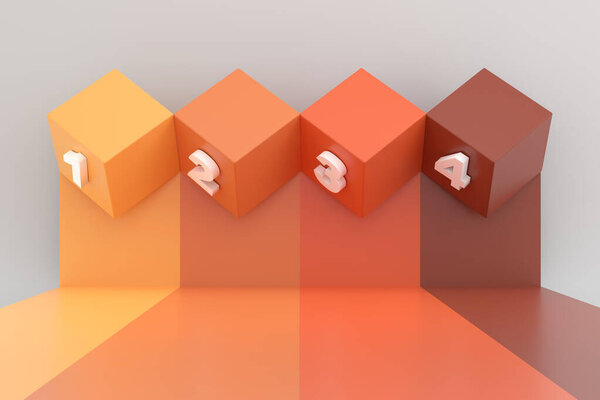 1 2 3 4