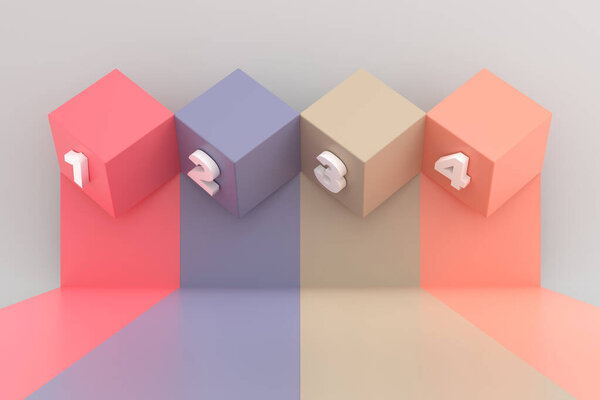 1 2 3 4