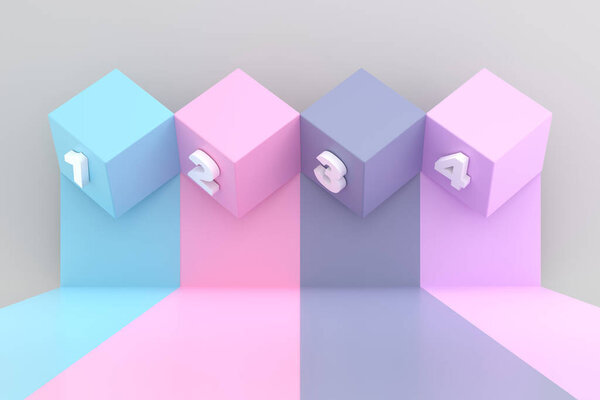 1 2 3 4