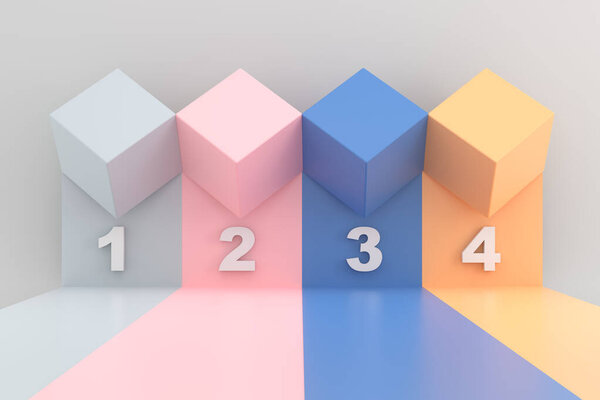 1 2 3 4