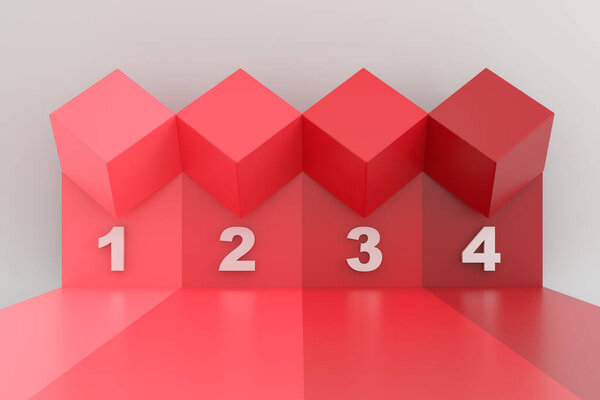 1 2 3 4