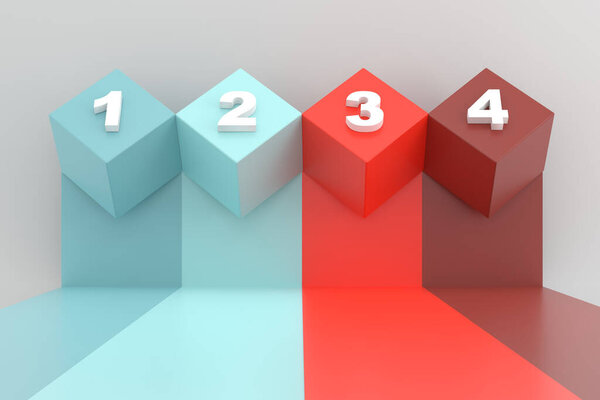 1 2 3 4