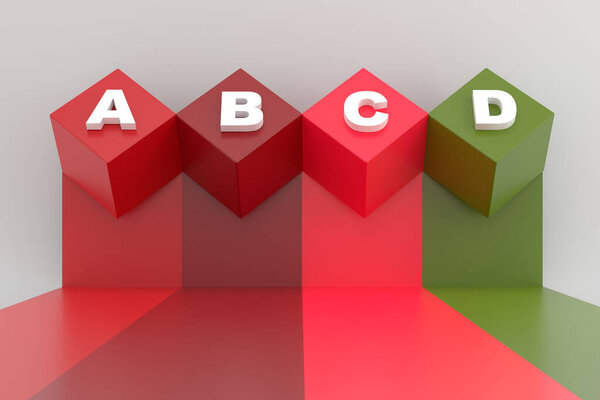 A B C D