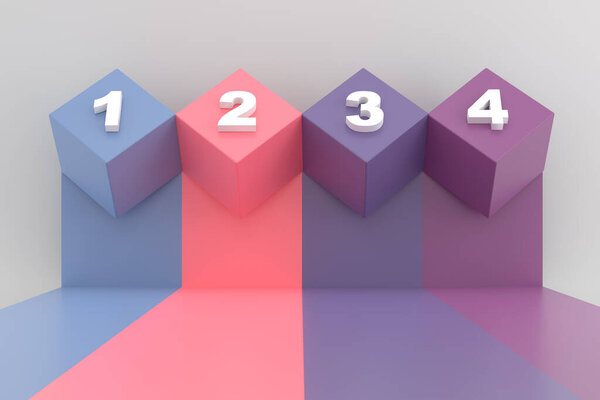 1 2 3 4