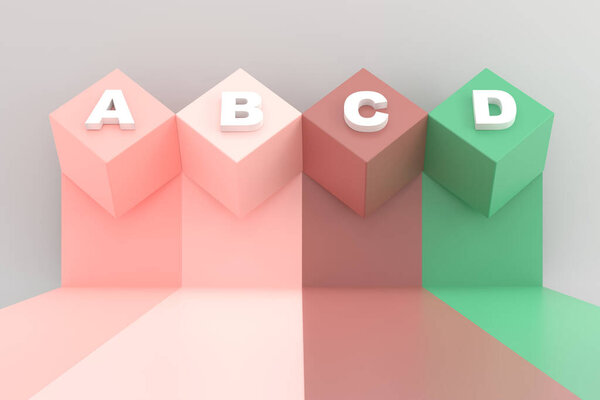 A B C D