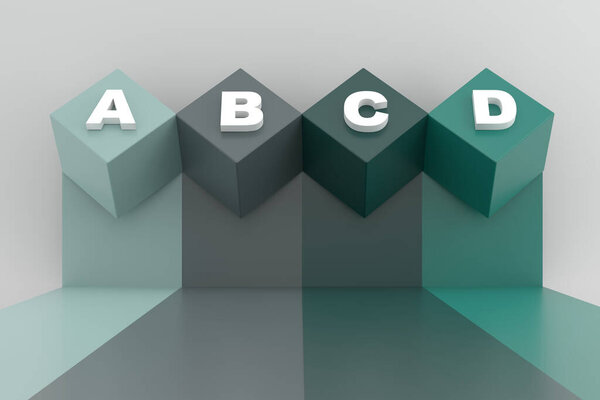 A B C D