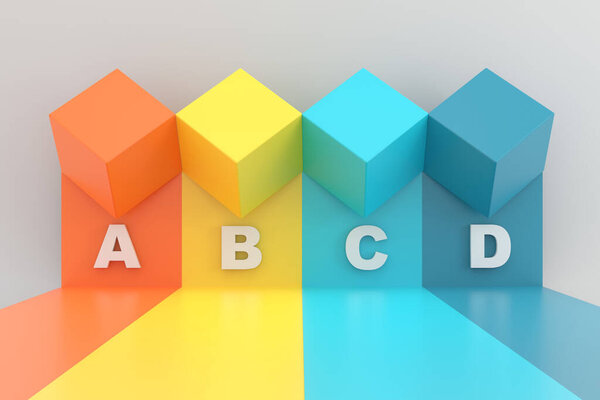 A B C D