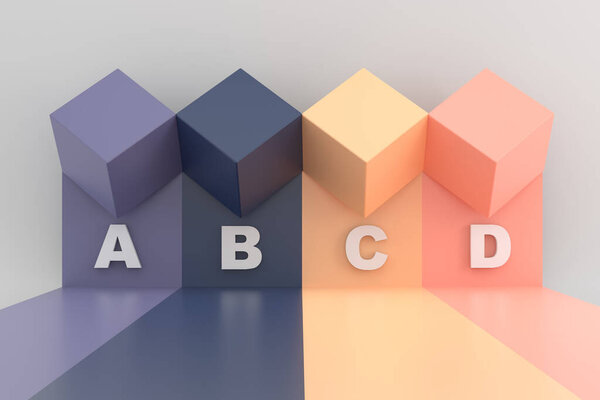 A B C D