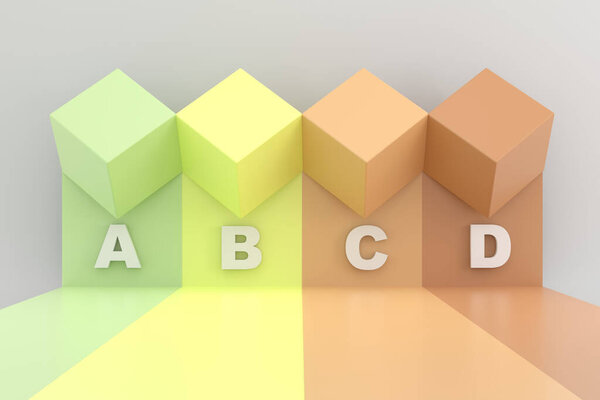 A B C D