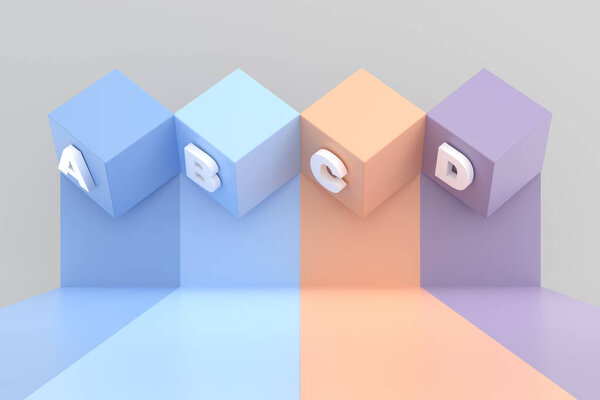 A B C D