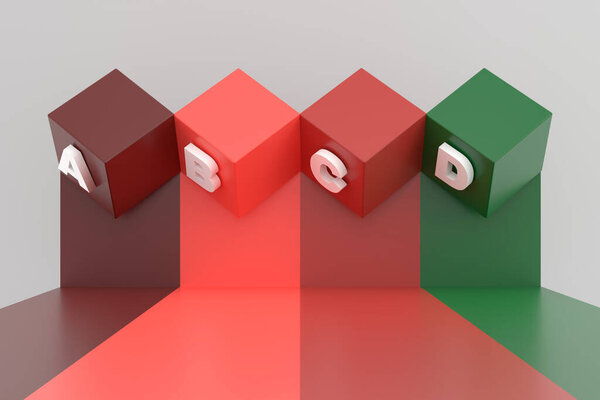 A B C D