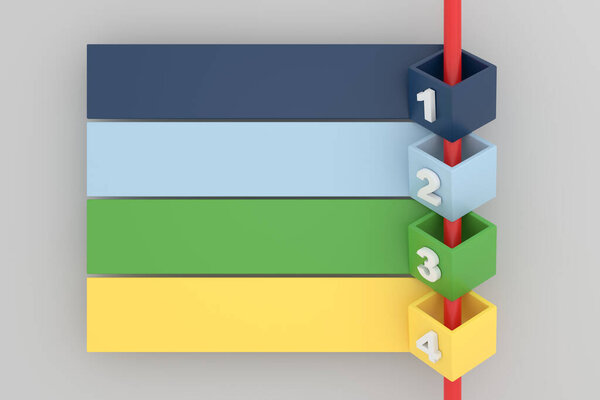 1
2
3
4