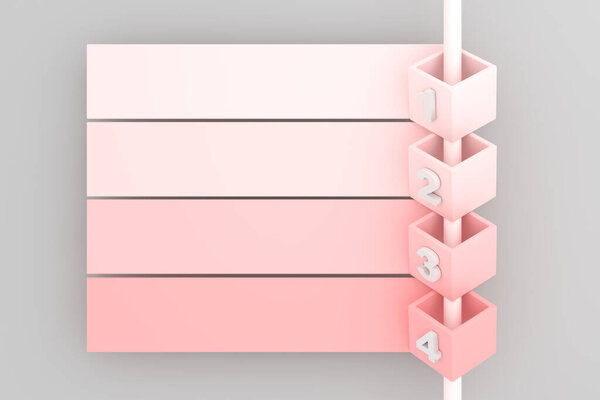 1
2
3
4