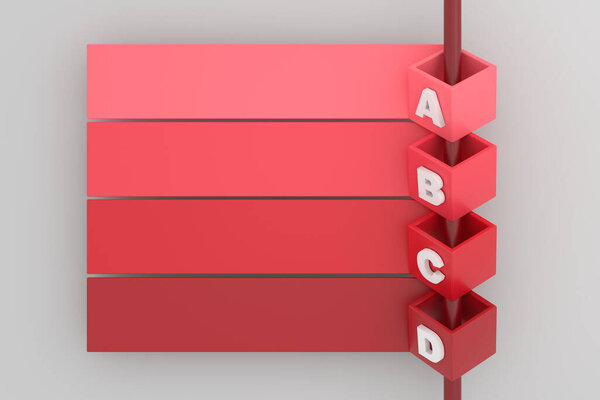 A
B
C
D