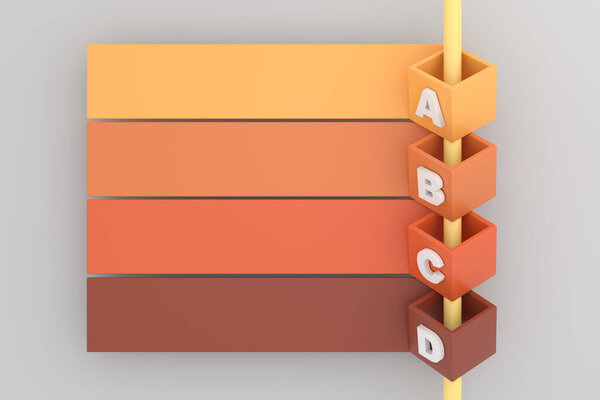 A
B
C
D