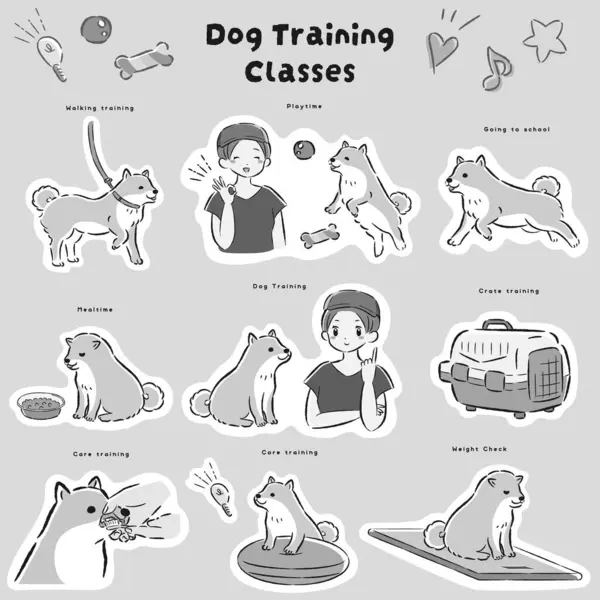 Dog Training Classes

Walking training

Playtime

Going to school

Mealtime

Dog Training

Crate training

Care training

Core training

Weight Check