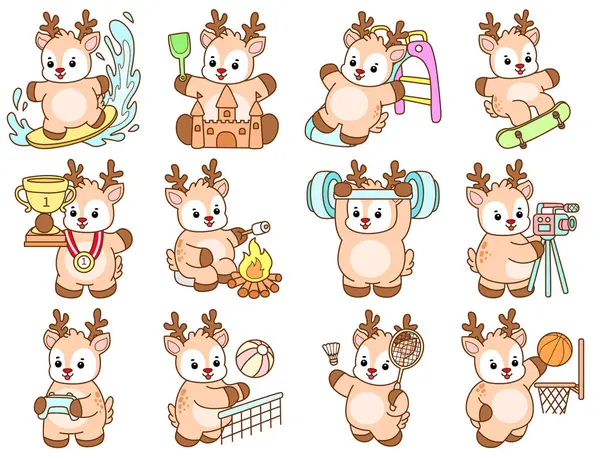 1

1