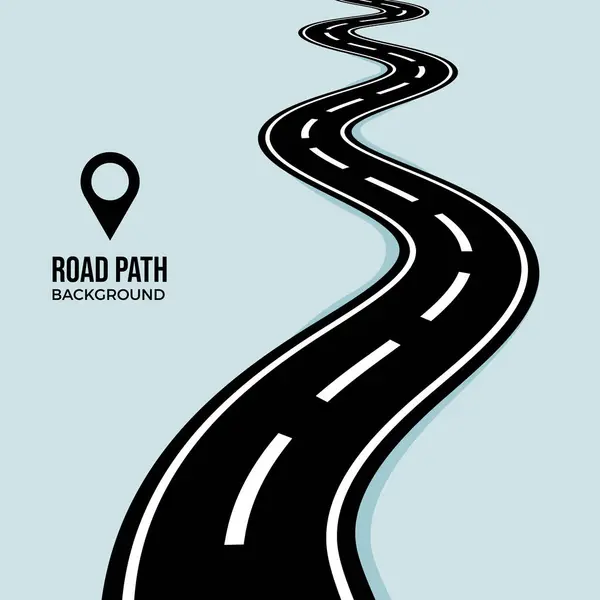 ROAD PATH
BACKGROUND