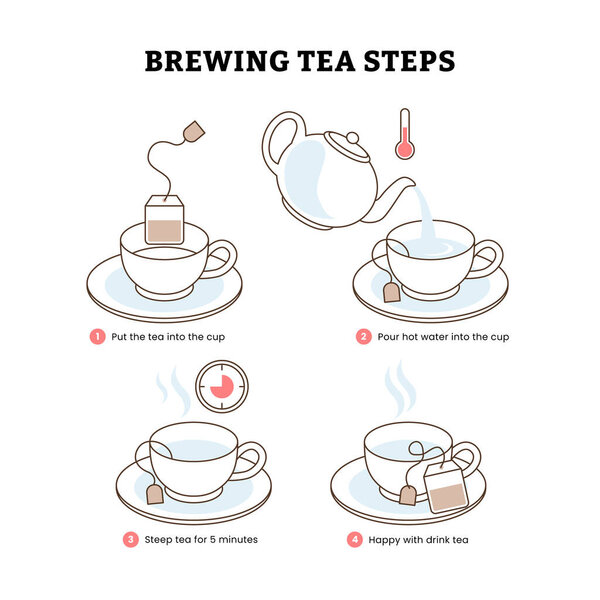 BREWING TEA STEPS

1 Put the tea into the cup

2 Pour hot water into the cup

3 Steep tea for 5 minutes

4 Happy with drink tea