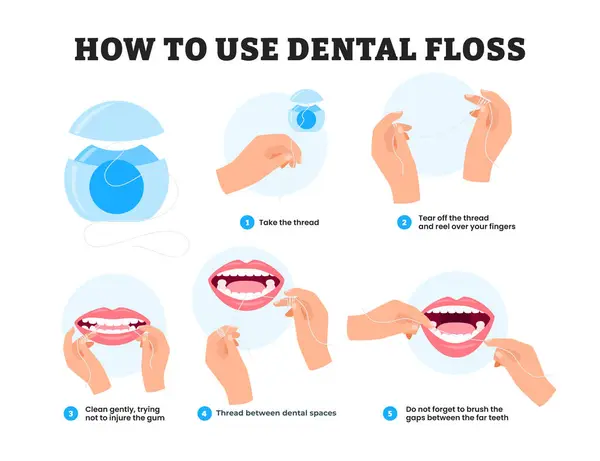 HOW TO USE DENTAL FLOSS

1 Take the thread

2 Tear off the thread and reel over your fingers

3 Clean gently, trying not to injure the gum

4 Thread between dental spaces

5 Do not forget to brush the gaps between the far teeth