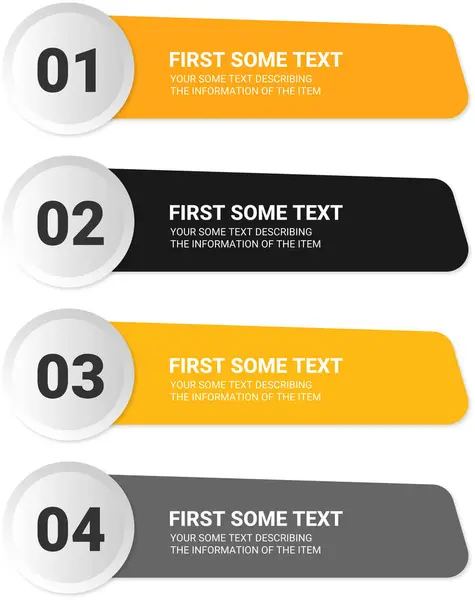 01

FIRST SOME TEXT
YOUR SOME TEXT DESCRIBING THE INFORMATION OF THE ITEM

02

FIRST SOME TEXT
YOUR SOME TEXT DESCRIBING THE INFORMATION OF THE ITEM

03

FIRST SOME TEXT
YOUR SOME TEXT DESCRIBING THE INFORMATION OF THE ITEM

04

FIRST SOME TEXT
YOUR SOME TEXT DESCRIBING THE INFORMATION OF THE ITEM